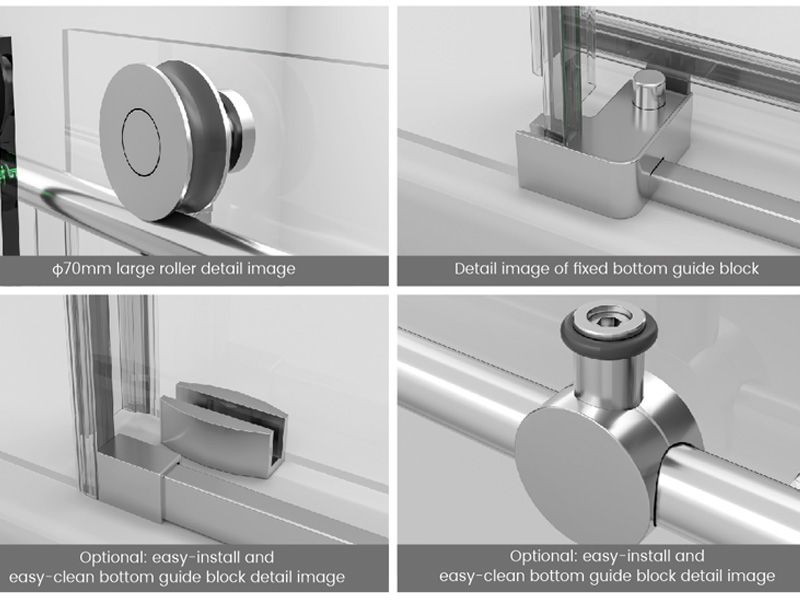 φ70mm large roller detail image

Detail image of fixed bottom guide block

Optional: easy-install and easy-clean bottom guide block detail image

Optional: easy-install and easy-clean bottom guide block detail image