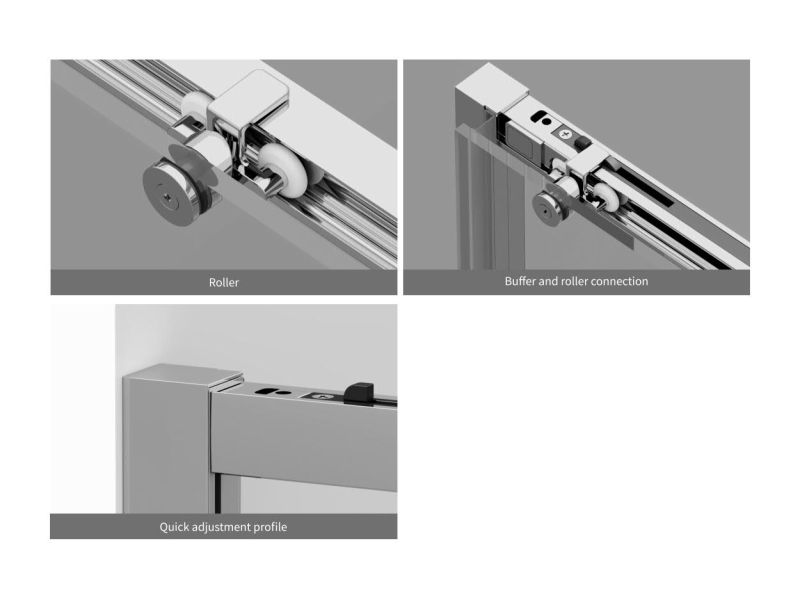 Roller

Buffer and roller connection

Quick adjustment profile