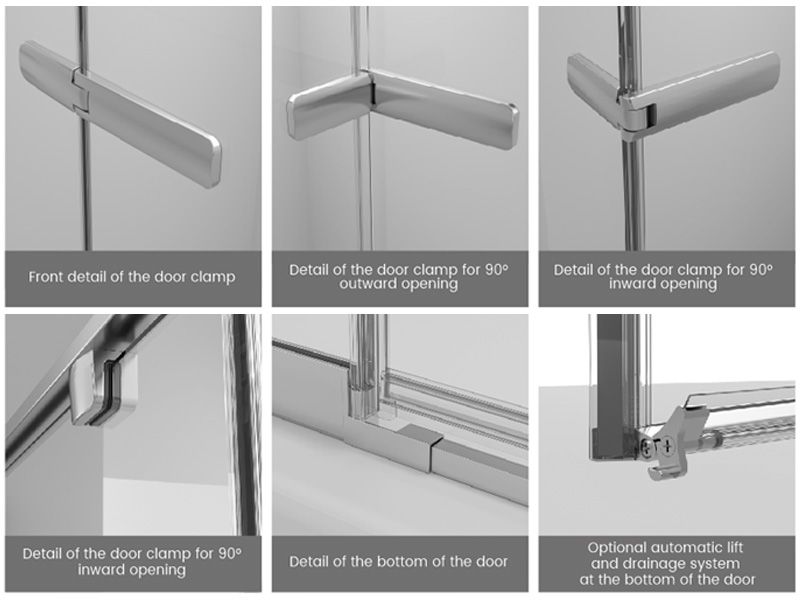 Front detail of the door clamp

Detail of the door clamp for 90° outward opening

Detail of the door clamp for 90° inward opening

Detail of the door clamp for 90° inward opening

Detail of the bottom of the door

Optional automatic lift and drainage system at the bottom of the door