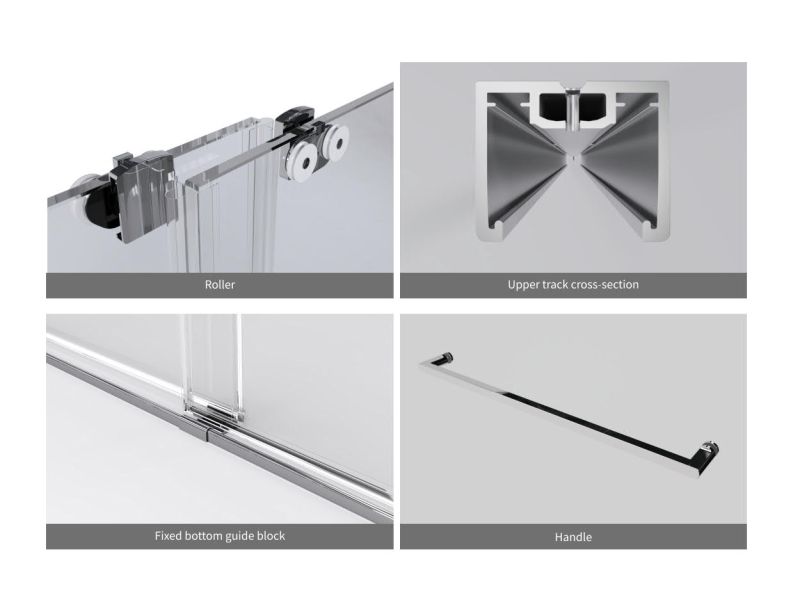 Roller

Upper track cross-section

Fixed bottom guide block

Handle