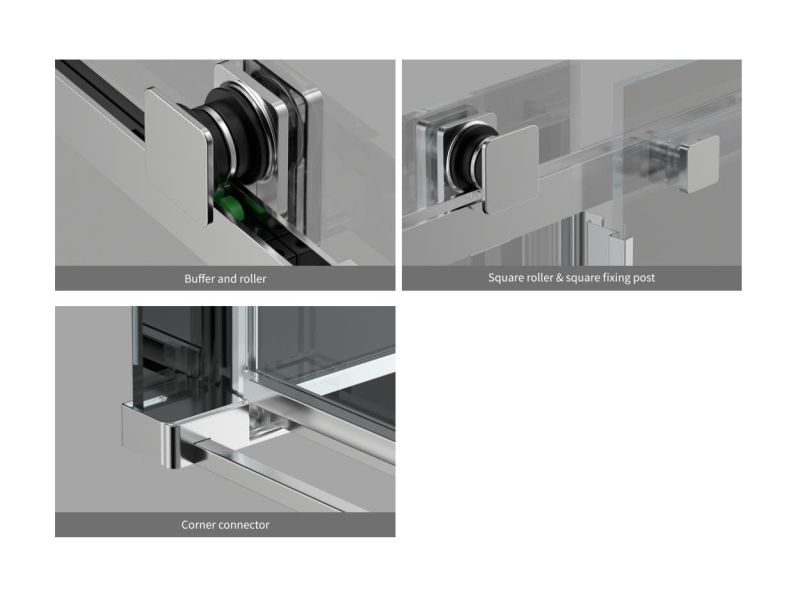 Buffer and roller

Square roller & square fixing post

Corner connector