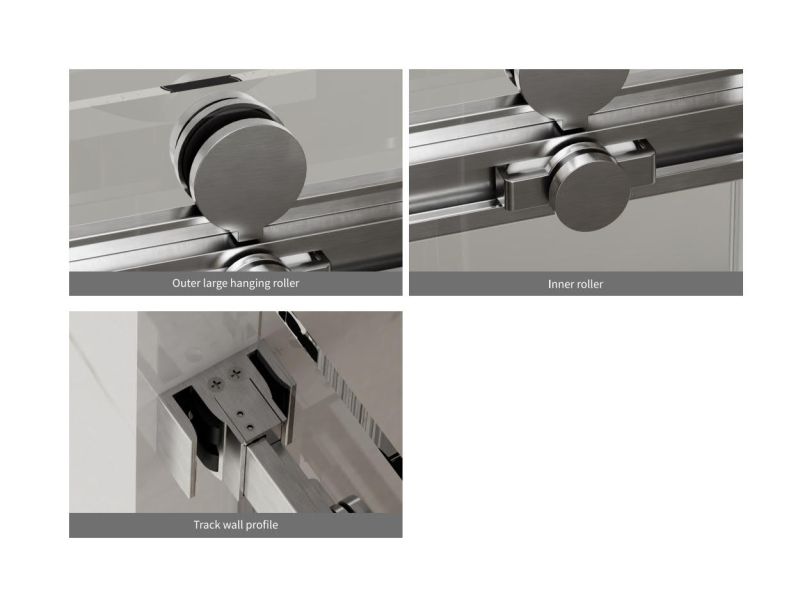 Outer large hanging roller

Inner roller

Track wall profile