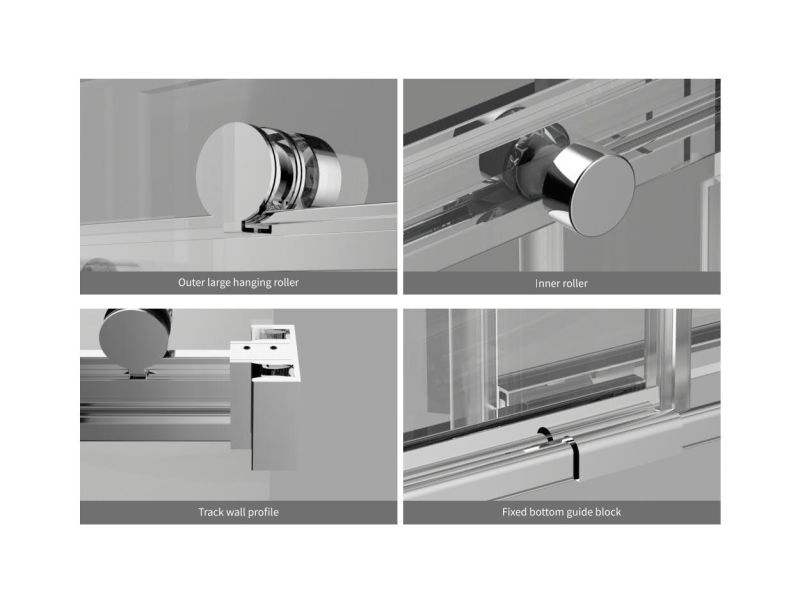 Outer large hanging roller

Inner roller

Track wall profile

Fixed bottom guide block