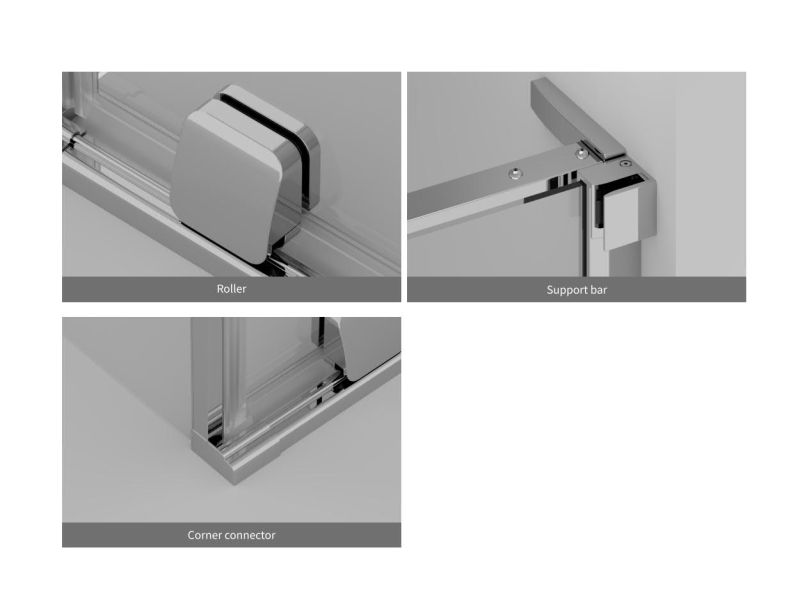 Roller

Support bar

Corner connector