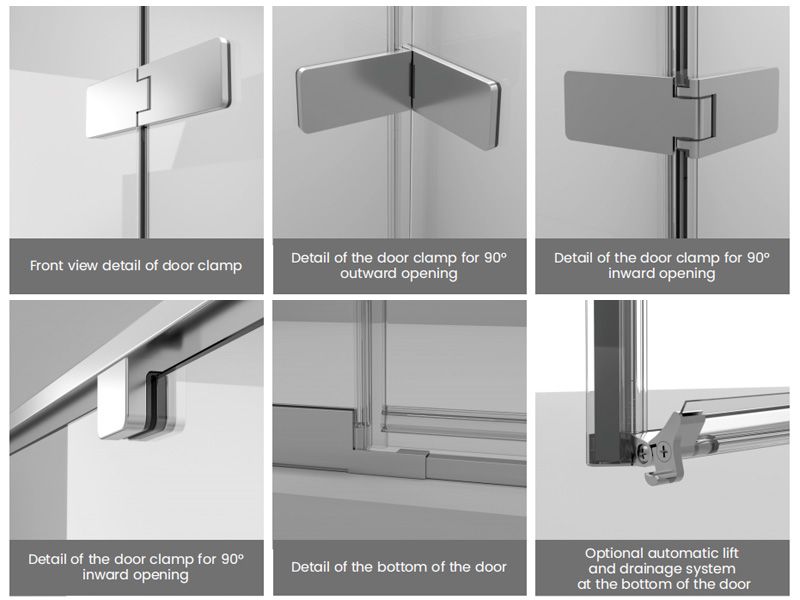 Front view detail of door clamp

Detail of the door clamp for 90° outward opening

Detail of the door clamp for 90° inward opening

Detail of the door clamp for 90° inward opening

Detail of the bottom of the door

Optional automatic lift and drainage system at the bottom of the door