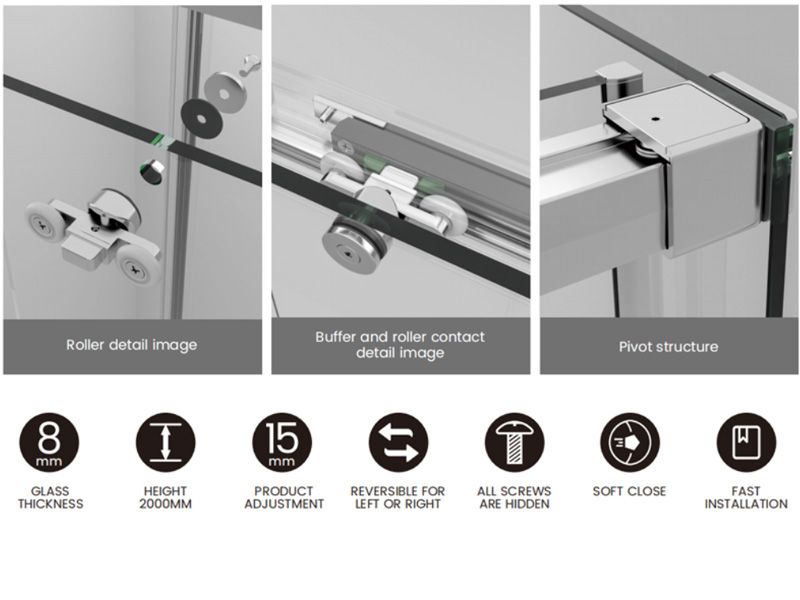 Roller detail image

Buffer and roller contact detail image

Pivot structure

8 mm
GLASS THICKNESS

HEIGHT 2000MM

15 mm
PRODUCT ADJUSTMENT

REVERSIBLE FOR LEFT OR RIGHT

ALL SCREWS ARE HIDDEN

SOFT CLOSE

FAST INSTALLATION