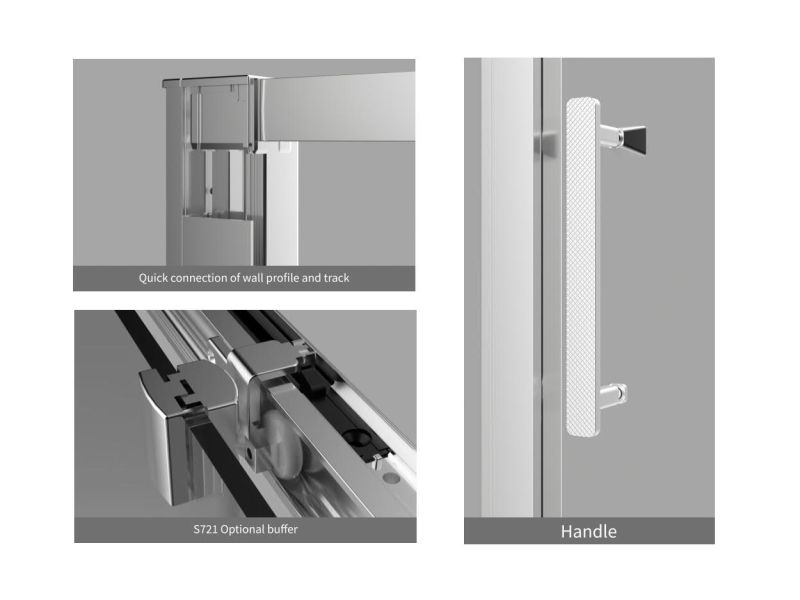 Quick connection of wall profile and track

S721 Optional buffer

Handle