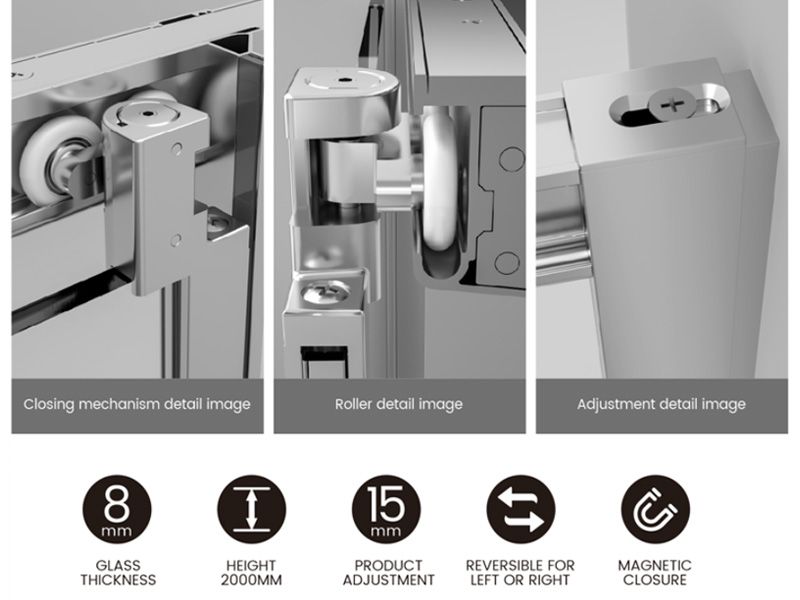 Closing mechanism detail image

Roller detail image

Adjustment detail image

8 mm

GLASS THICKNESS

HEIGHT 2000MM

15 mm

PRODUCT ADJUSTMENT

REVERSIBLE FOR LEFT OR RIGHT

MAGNETIC CLOSURE