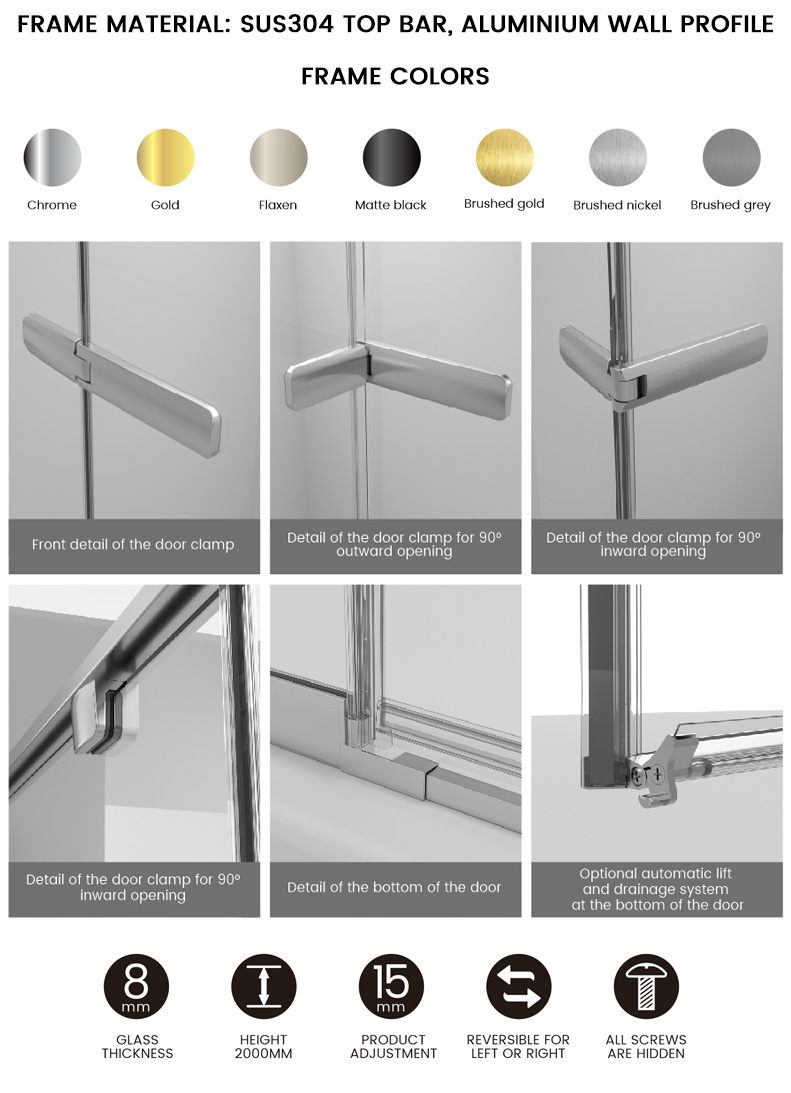 FRAME MATERIAL: SUS304 TOP BAR, ALUMINIUM WALL PROFILE

FRAME COLORS

Chrome

Gold

Flaxen

Matte black

Brushed gold

Brushed nickel

Brushed grey

Front detail of the door clamp

Detail of the door clamp for 90° outward opening

Detail of the door clamp for 90° inward opening

Detail of the door clamp for 90° inward opening

Detail of the bottom of the door

Optional automatic lift and drainage system at the bottom of the door

8 mm

GLASS THICKNESS

HEIGHT 2000MM

15 mm

PRODUCT ADJUSTMENT

REVERSIBLE FOR LEFT OR RIGHT

ALL SCREWS ARE HIDDEN